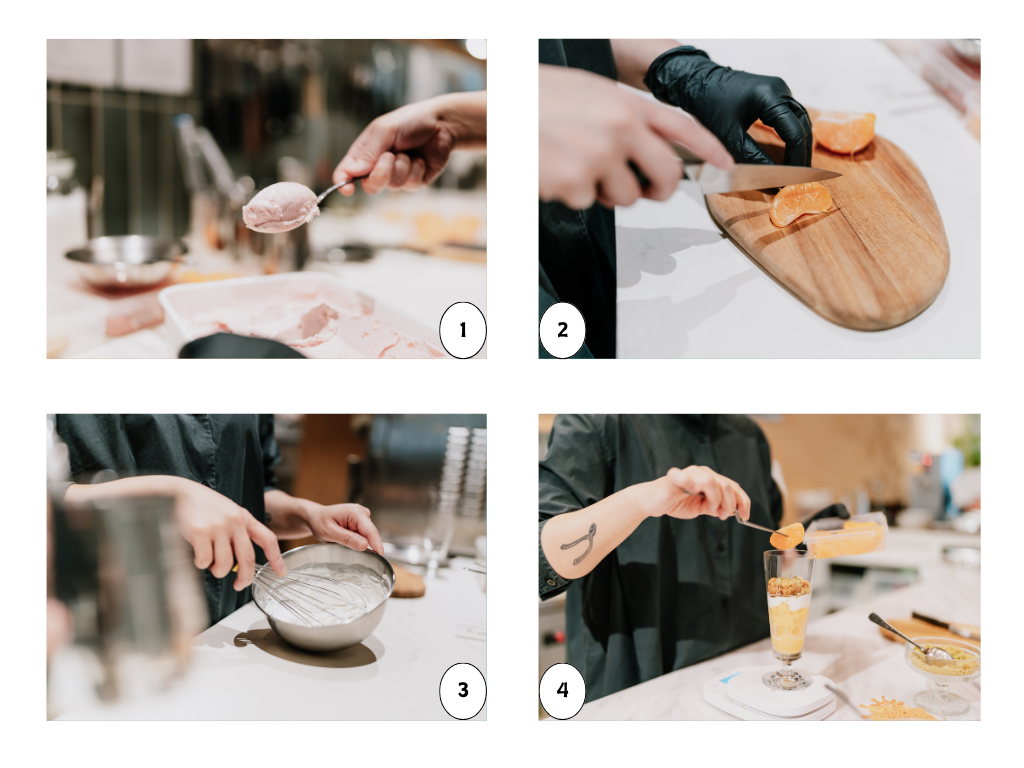 1

2

3

4