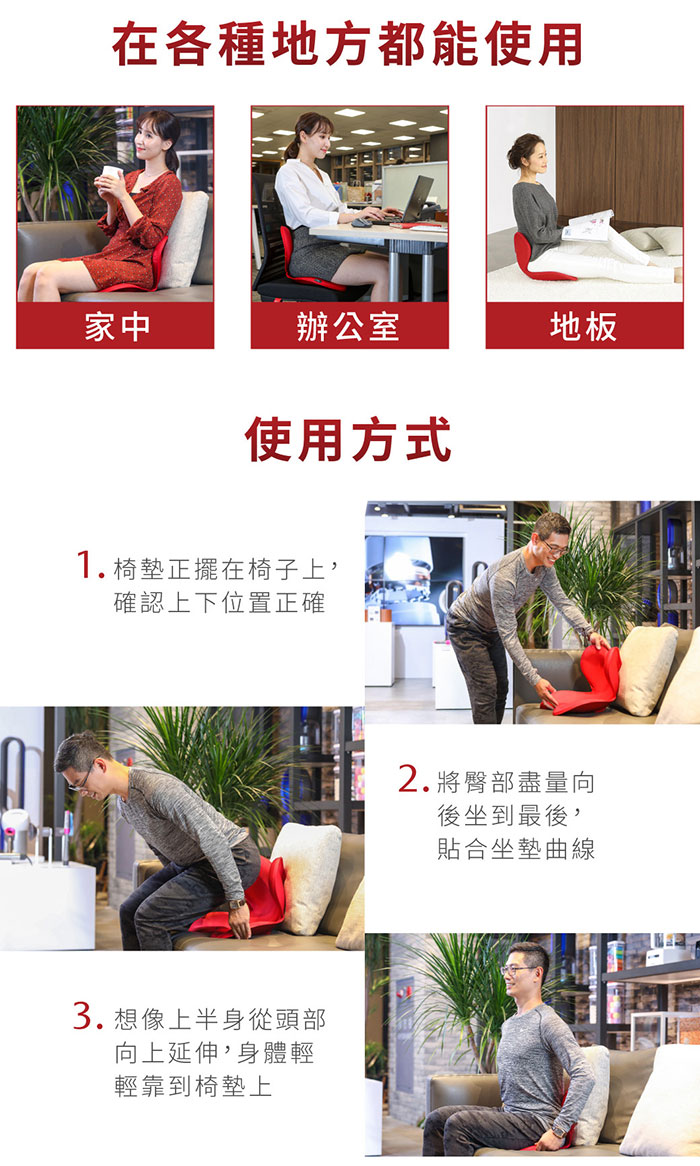 在各種地方都能使用

家中

辦公室

地板

使用方式

1. 椅墊正擺在椅子上，確認上下位置正確

2. 將臀部盡量向後坐到最後，貼合坐墊曲線

3. 想像上半身從頭部向上延伸，身體輕輕靠到椅墊上