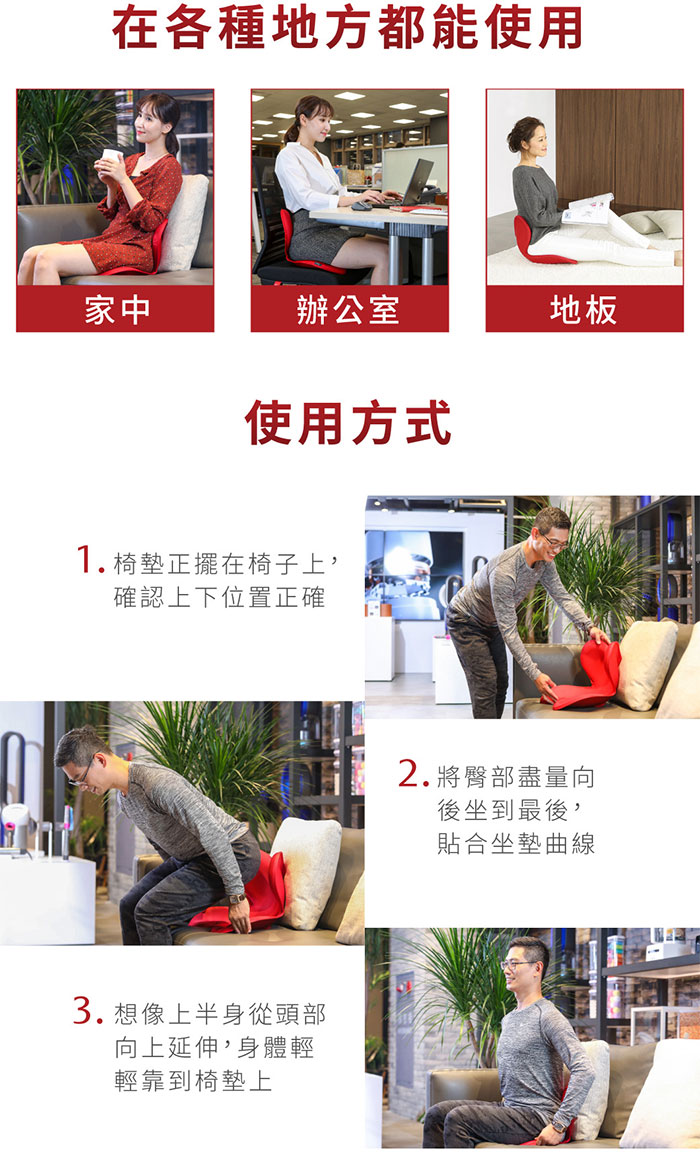 在各種地方都能使用

家中

辦公室

地板

使用方式

1. 椅墊正擺在椅子上，確認上下位置正確

2. 將臀部盡量向後坐到最後，貼合坐墊曲線

3. 想像上半身從頭部向上延伸，身體輕輕靠到椅墊上