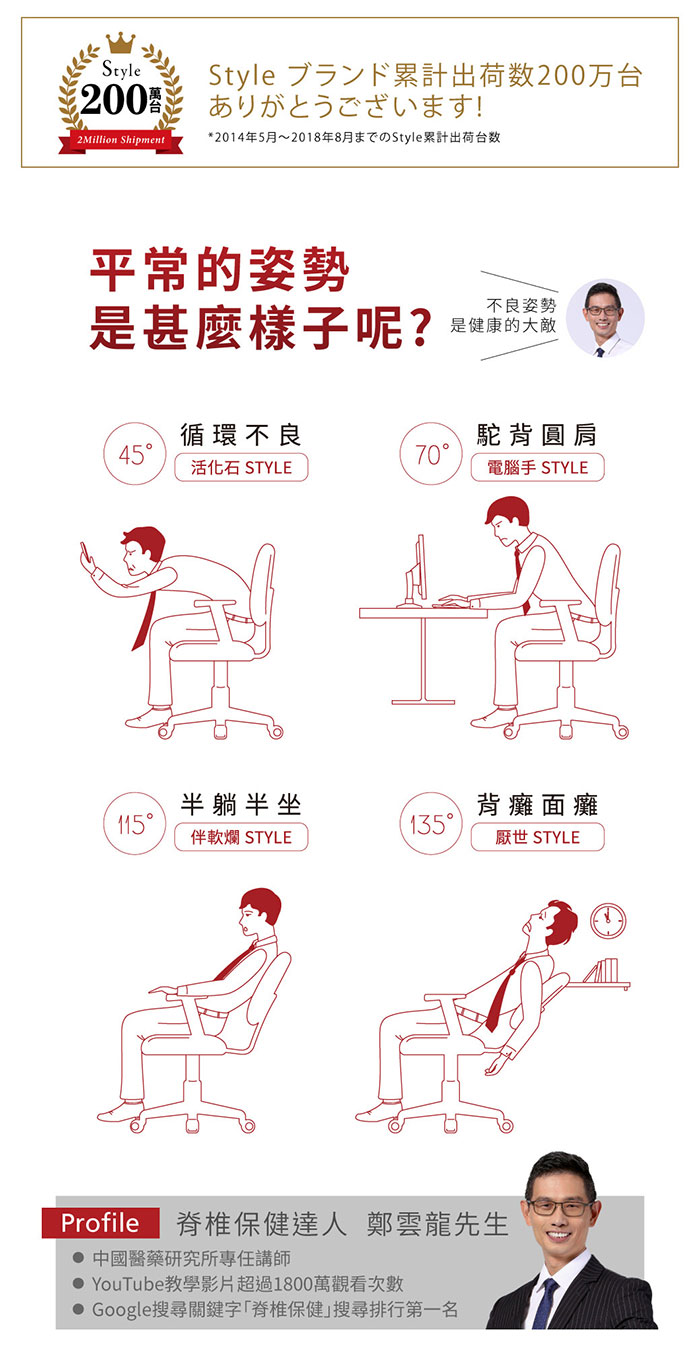 Style
200萬台
2Million Shipment

Style ブランド累計出荷数200万台
ありがとうございます!
*2014年5月～2018年8月までのStyle累計出荷台数

平常的姿勢
是甚麼樣子呢?

不良姿勢
是健康的大敵

45°
循環不良
活化石 STYLE

70°
駝背圓肩
電腦手 STYLE

115°
半躺半坐
伴軟爛 STYLE

135°
背癱面癱
厭世 STYLE

Profile 脊椎保健達人 鄭雲龍先生
● 中國醫藥研究所專任講師
● YouTube教學影片超過1800萬觀看次數
● Google搜尋關鍵字「脊椎保健」搜尋排行第一名