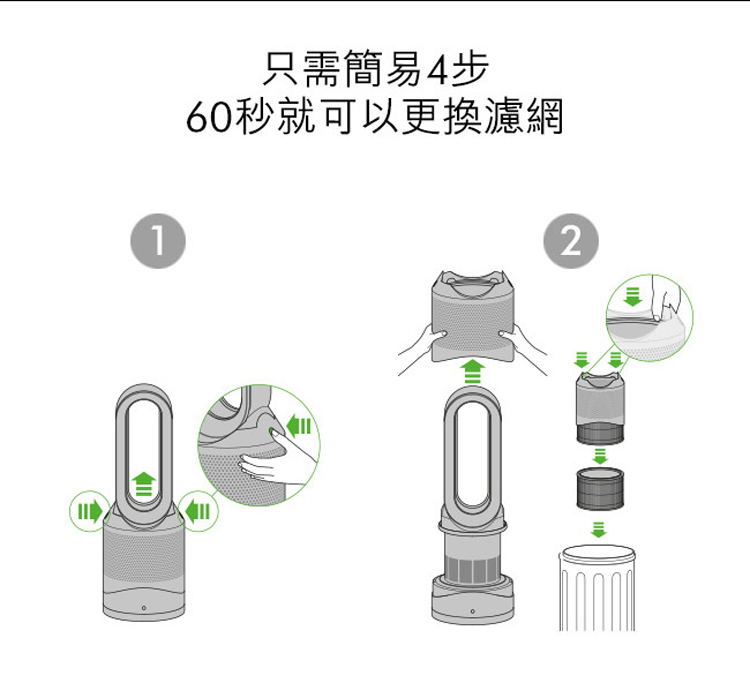 只需簡易4步
60秒就可以更換濾網

1

2