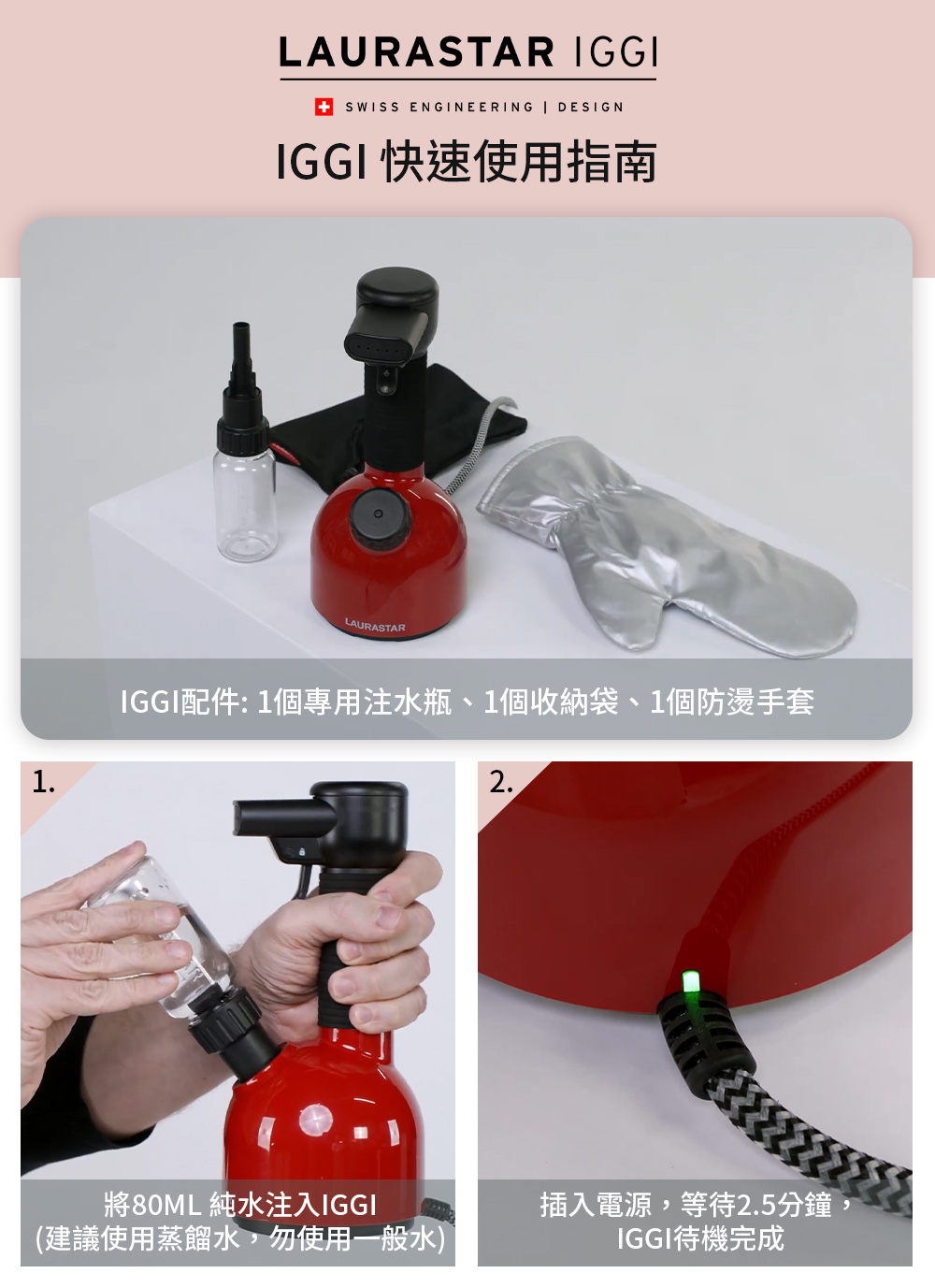 LAURASTAR IGGI

SWISS ENGINEERING | DESIGN

IGGI 快速使用指南

LAURASTAR

IGGI配件: 1個專用注水瓶、1個收納袋、1個防燙手套

1.

將80ML 純水注入IGGI
(建議使用蒸餾水，勿使用一般水)

2.

插入電源，等待2.5分鐘，
IGGI待機完成