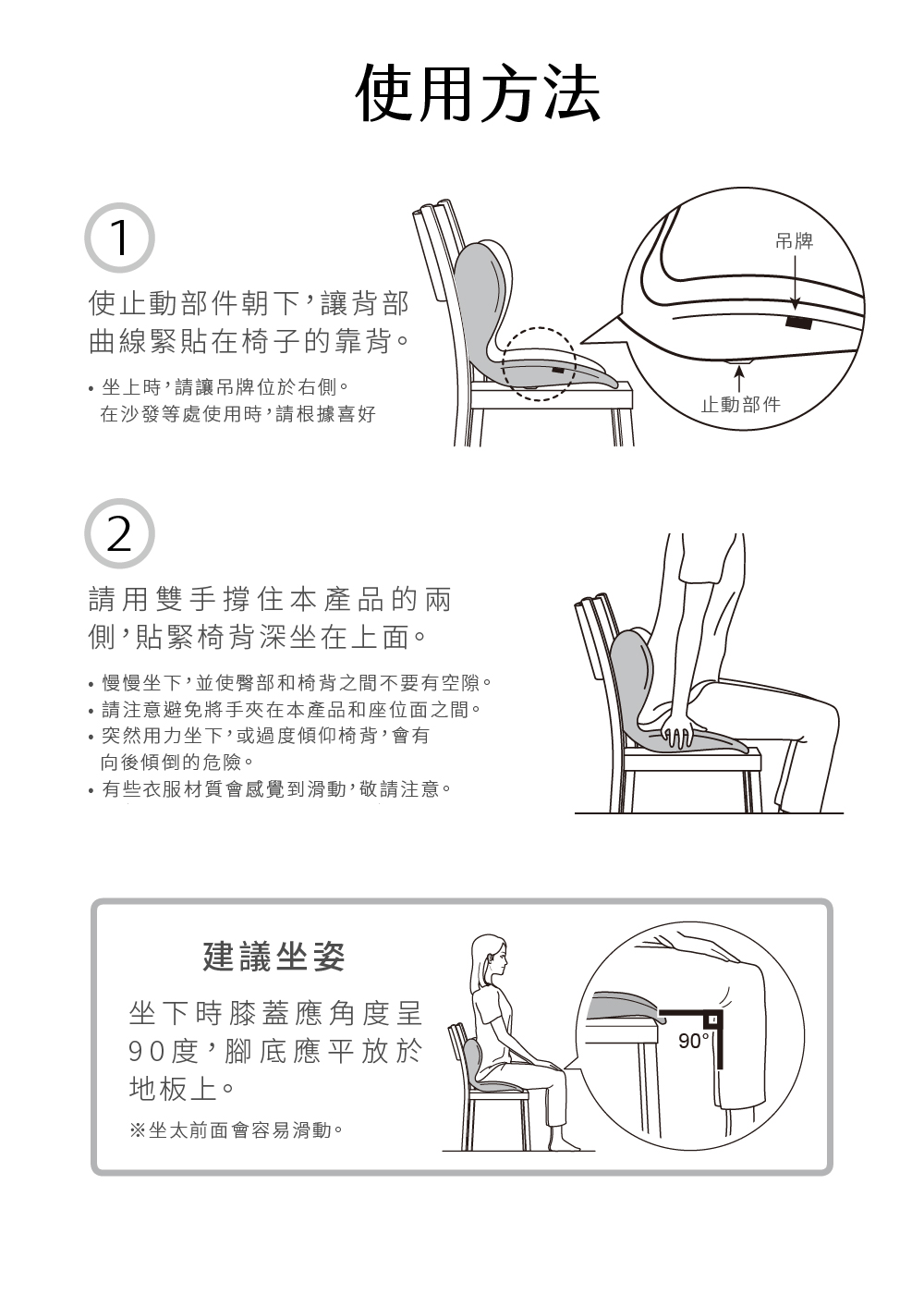 使用方法

1

使止動部件朝下，讓背部曲線緊貼在椅子的靠背。

• 坐上時，請讓吊牌位於右側。
在沙發等處使用時，請根據喜好

吊牌

止動部件

2

請用雙手撐住本產品的兩側，貼緊椅背深坐在上面。

• 慢慢坐下，並使臀部和椅背之間不要有空隙。
• 請注意避免將手夾在本產品和座位面之間。
• 突然用力坐下，或過度傾仰椅背，會有向後傾倒的危險。
• 有些衣服材質會感覺到滑動，敬請注意。

建議坐姿

坐下時膝蓋應角度呈90度，腳底應平放於地板上。

※坐太前面會容易滑動。

90°